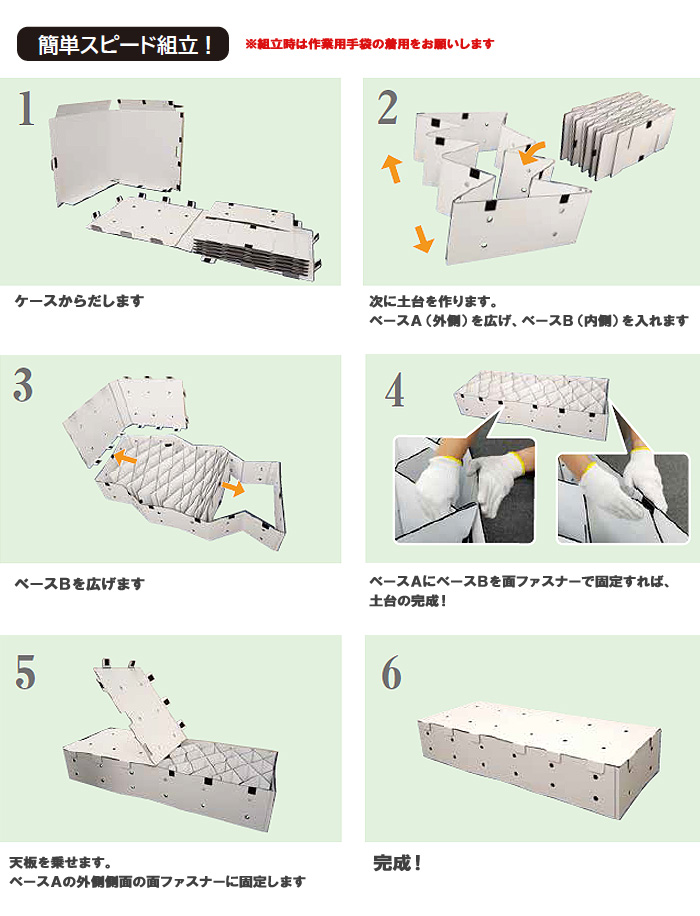 簡単スピード組立！

※組立時は作業用手袋の着用をお願いします

1

ケースからだします

2

次に土台を作ります。
ベースA（外側）を広げ、ベースB（内側）を入れます

3

ベースBを広げます

4

ベースAにベースBを面ファスナーで固定すれば、
土台の完成！

5

天板を乗せます。
ベースAの外側側面の面ファスナーに固定します

6

完成！