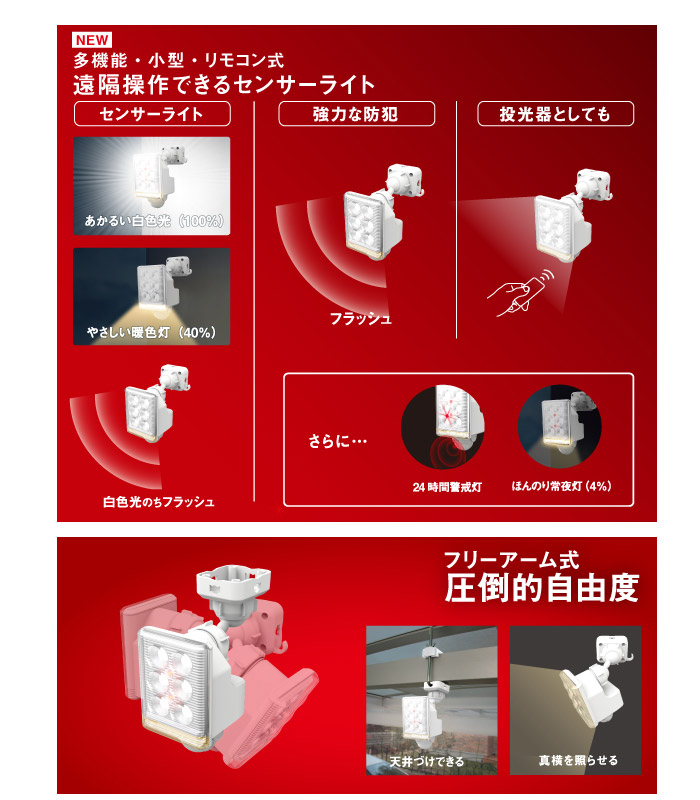 NEW
多機能・小型・リモコン式
遠隔操作できるセンサーライト

センサーライト

あかるい白色光（100%）

やさしい暖色灯（40%）

白色光のちフラッシュ

強力な防犯

フラッシュ

投光器としても

さらに…

24時間警戒灯

ほんのり常夜灯（4%）

フリーアーム式
圧倒的自由度

天井づけできる

真横を照らせる