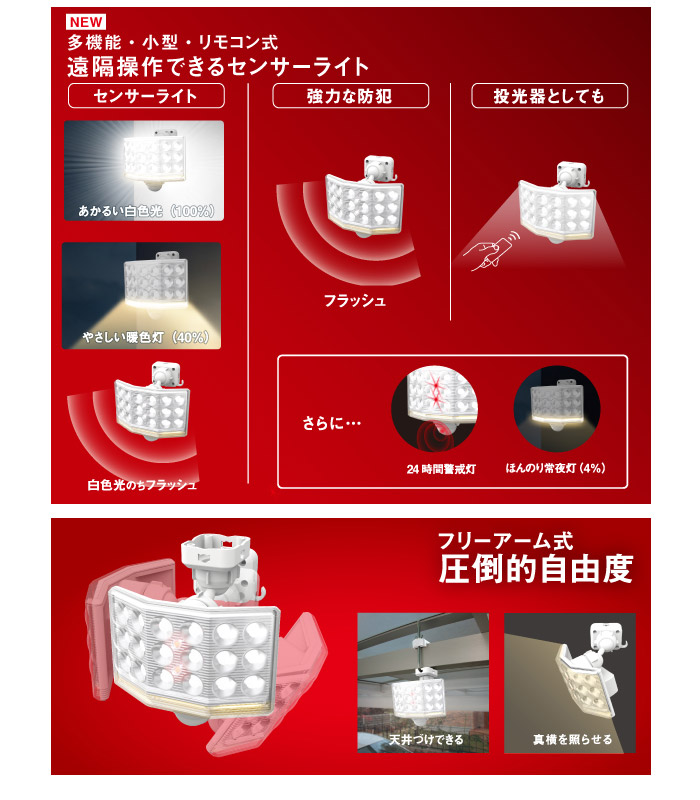 NEW
多機能・小型・リモコン式
遠隔操作できるセンサーライト

センサーライト

あかるい白色光（100%）

やさしい暖色灯（40%）

白色光のちフラッシュ

強力な防犯

フラッシュ

投光器としても

さらに…

24時間警戒灯

ほんのり常夜灯（4%）

フリーアーム式
圧倒的自由度

天井づけできる

真横を照らせる